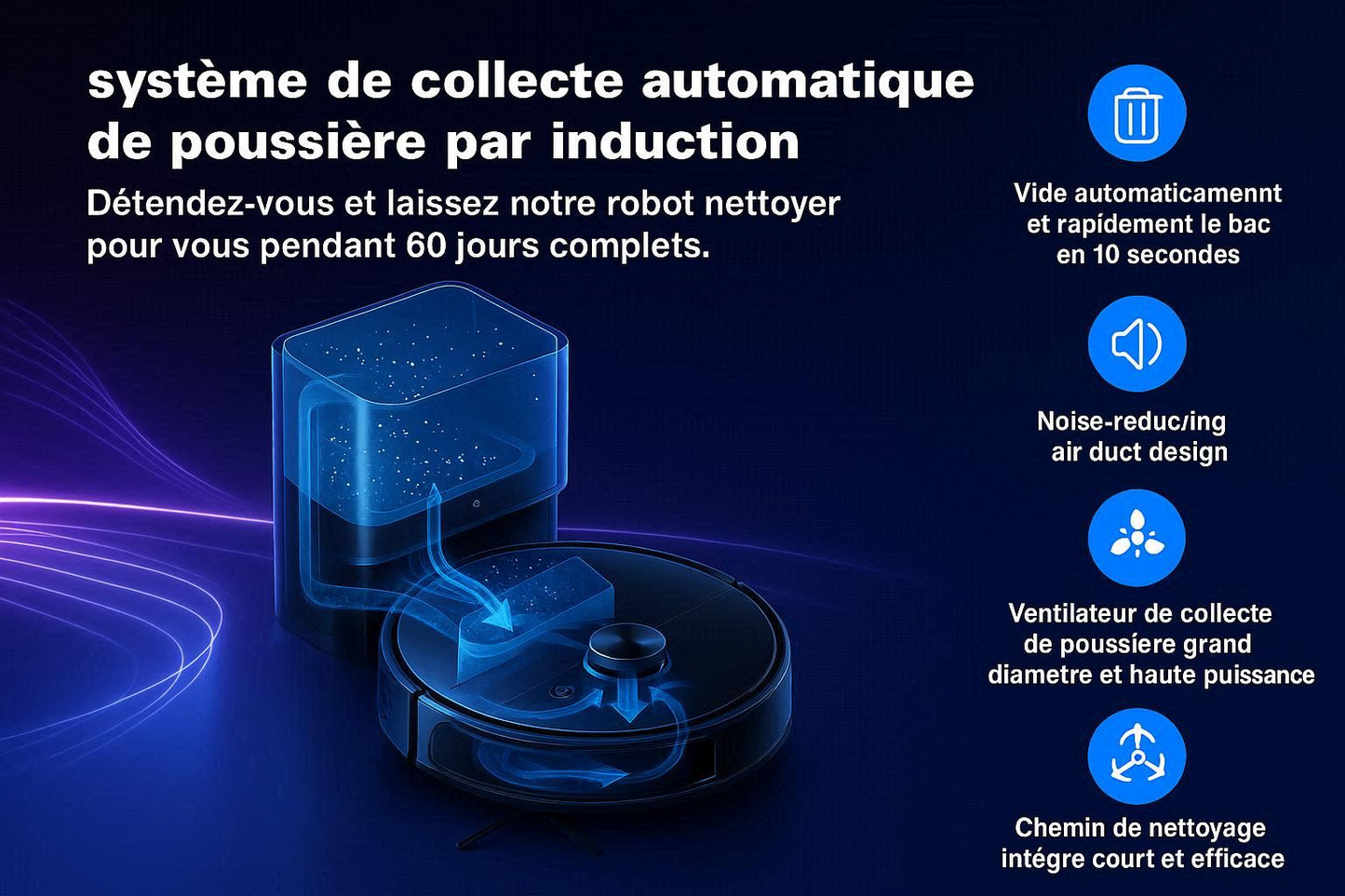 système de collecte automatique de poussière par induction

Détendez-vous et laissez notre robot nettoyer pour vous pendant 60 jours complets.

Vide automaticamennt et rapídement le bac en 10 secondes

Noise-reduc/ing air duct design

Ventilateur de collecte de poussíere grand diametre et haute puissance

Chemin de nettoyage intégre court et efficace